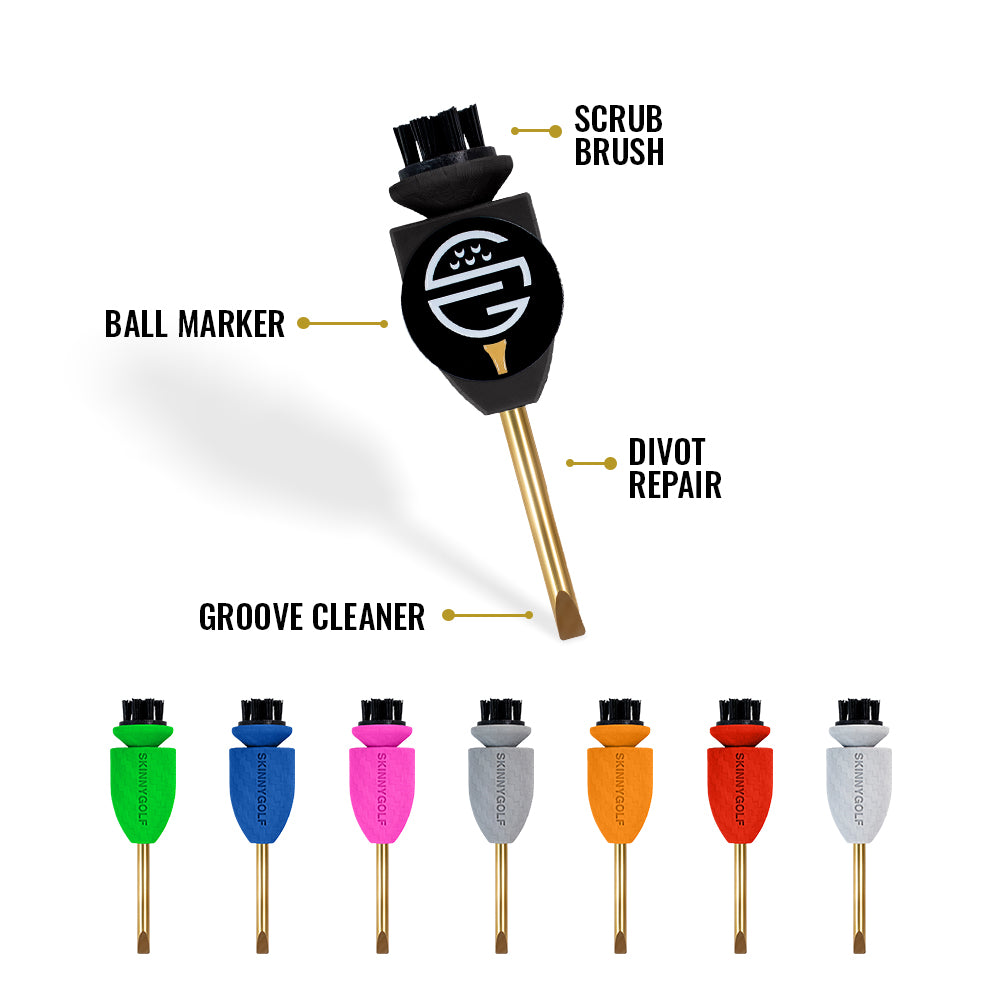 SCRUB BRUSH

BALL MARKER

DIVOT REPAIR

GROOVE CLEANER

SKINNYGOLF

SKINNYGOLF

SKINNYGOLF

SKINNYGOLF

SKINNYGOLF

SKINNYGOLF

SKINNYGOLF