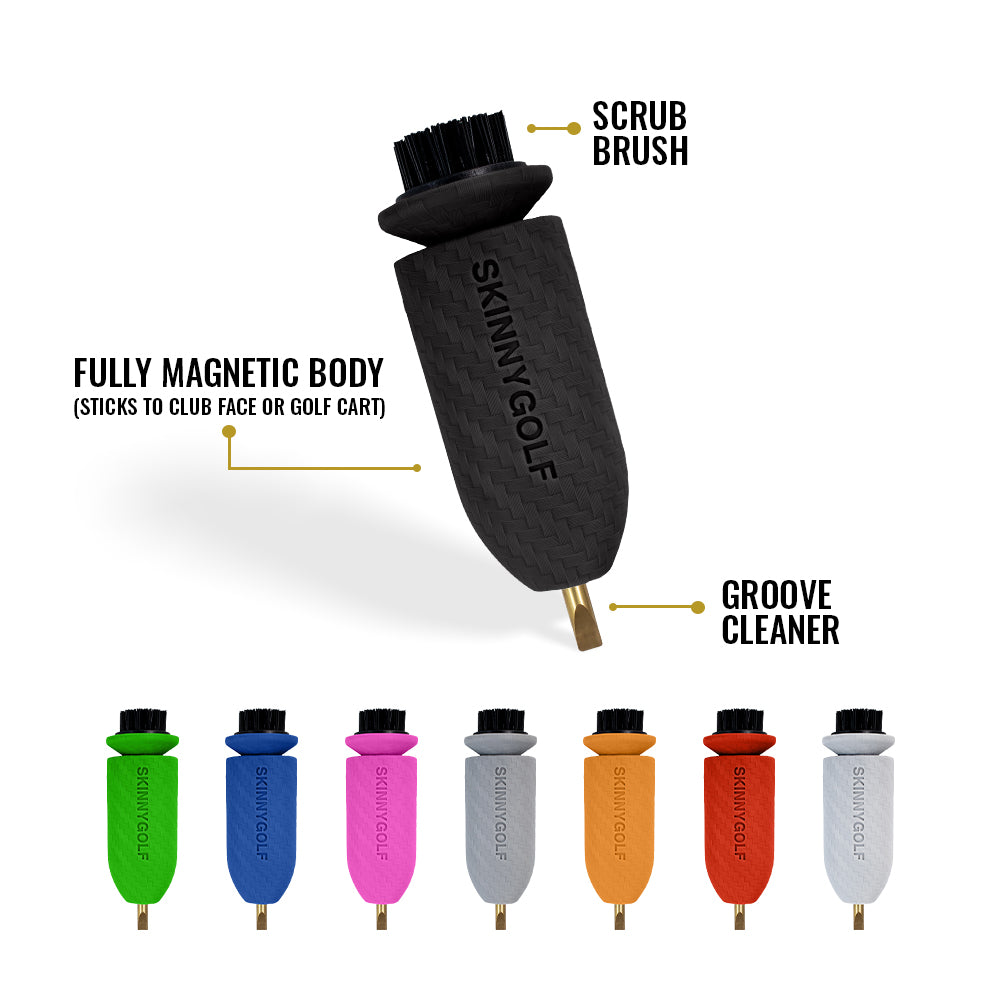 SCRUB BRUSH

SKINNYGOLF

FULLY MAGNETIC BODY
(STICKS TO CLUB FACE OR GOLF CART)

GROOVE CLEANER

SKINNYGOLF

SKINNYGOLF

SKINNYGOLF

SKINNYGOLF

SKINNYGOLF

SKINNYGOLF

SKINNYGOLF